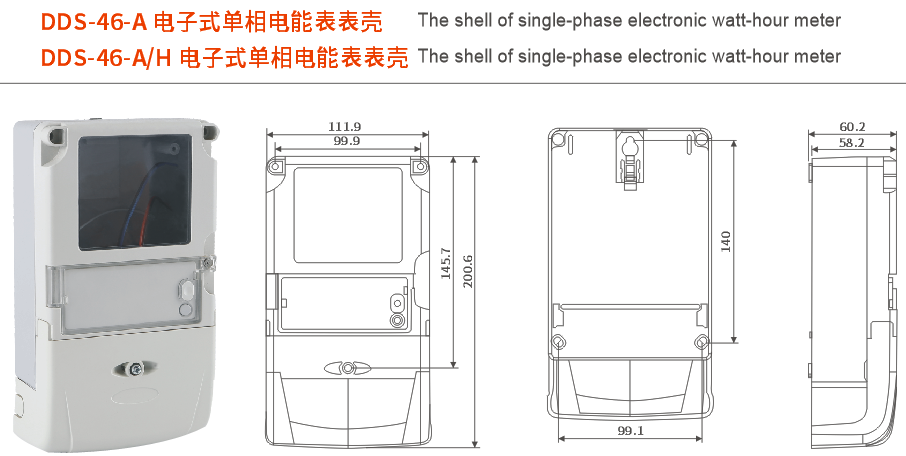 DDS-46-A 电子式单相电能表表壳 The shell of single-phase electronic watt-hour meter
DDS-46-A/H 电子式单相电能表表壳 The shell of single-phase electronic watt-hour meter

111.9
99.9
145.7
200.6

140
99.1

60.2
58.2