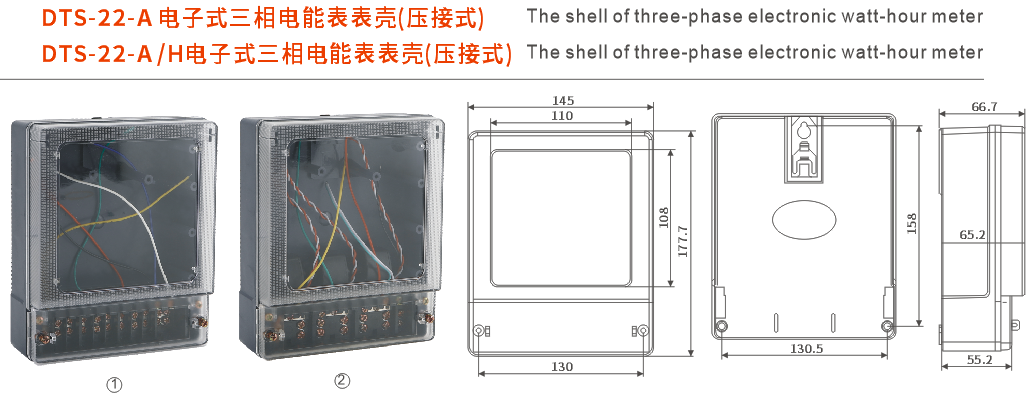 DTS-22-A 电子式三相电能表表壳(压接式)　The shell of three-phase electronic watt-hour meter

DTS-22-A /H电子式三相电能表表壳(压接式)　The shell of three-phase electronic watt-hour meter

①

②

145

110

108

177.7

130

158

130.5

66.7

65.2

55.2