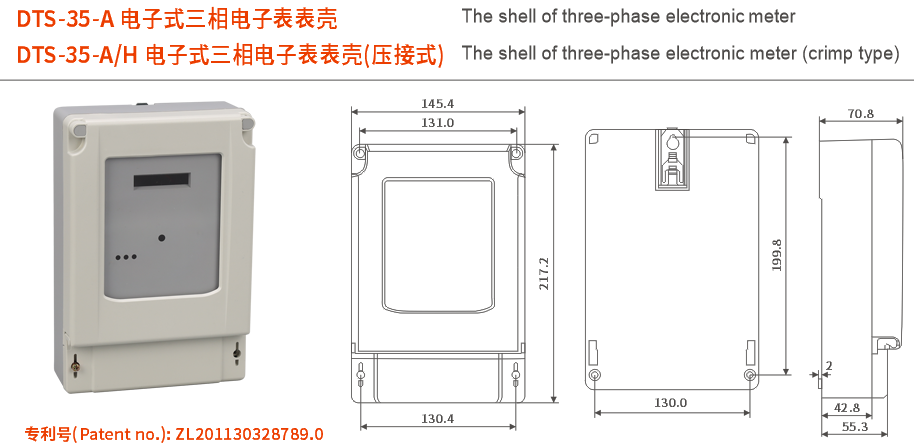 DTS-35-A 电子式三相电子表表壳
DTS-35-A/H 电子式三相电子表表壳(压接式)

The shell of three-phase electronic meter
The shell of three-phase electronic meter (crimp type)

145.4
131.0
217.2
130.4

199.8
130.0

70.8
2
42.8
55.3

专利号(Patent no.): ZL201130328789.0