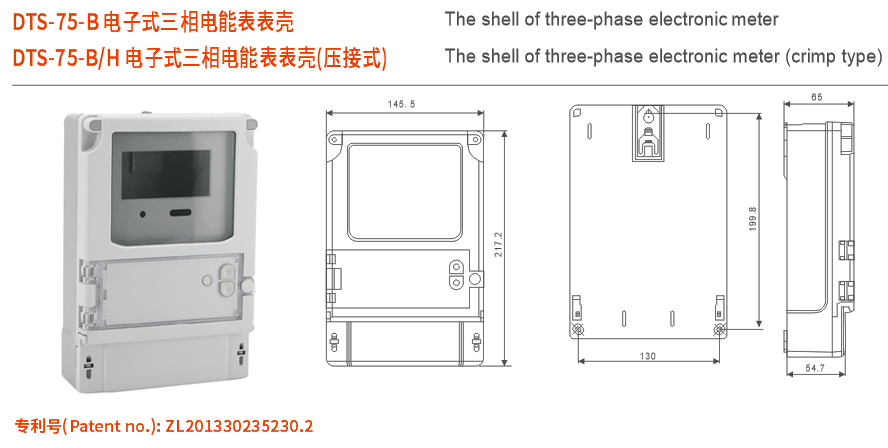 DTS-75-B 电子式三相电能表表壳
DTS-75-B/H 电子式三相电能表表壳(压接式)

The shell of three-phase electronic meter
The shell of three-phase electronic meter (crimp type)

145.5

217.2

199.8

130

65

54.7

专利号(Patent no.): ZL201330235230.2