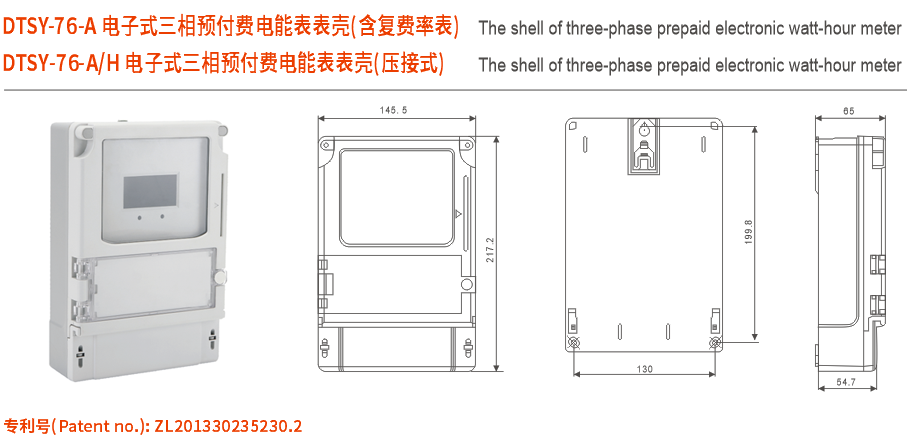 DTSY-76-A 电子式三相预付费电能表表壳(含复费率表)
The shell of three-phase prepaid electronic watt-hour meter

DTSY-76-A/H 电子式三相预付费电能表表壳(压接式)
The shell of three-phase prepaid electronic watt-hour meter

145.5
217.2
199.8
130
65
54.7

专利号(Patent no.): ZL201330235230.2