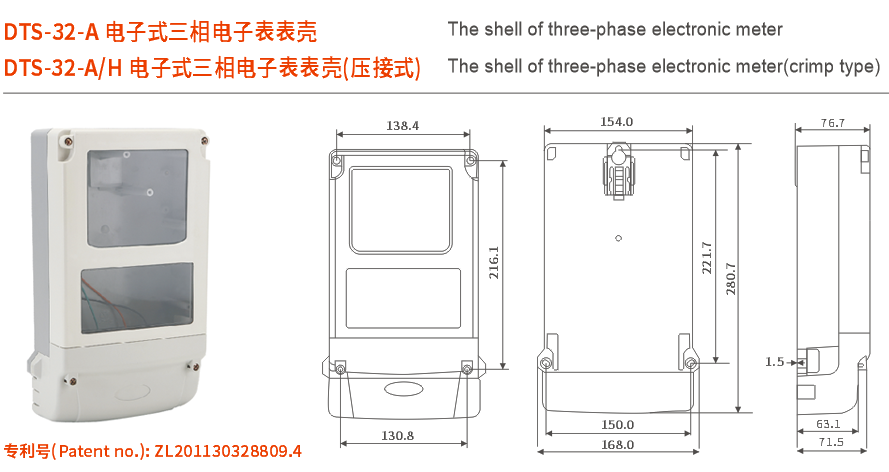 DTS-32-A 电子式三相电子表表壳
The shell of three-phase electronic meter

DTS-32-A/H 电子式三相电子表表壳(压接式)
The shell of three-phase electronic meter(crimp type)

138.4
216.1
130.8

154.0
221.7
280.7
150.0
168.0

76.7
1.5
63.1
71.5

专利号(Patent no.): ZL201130328809.4