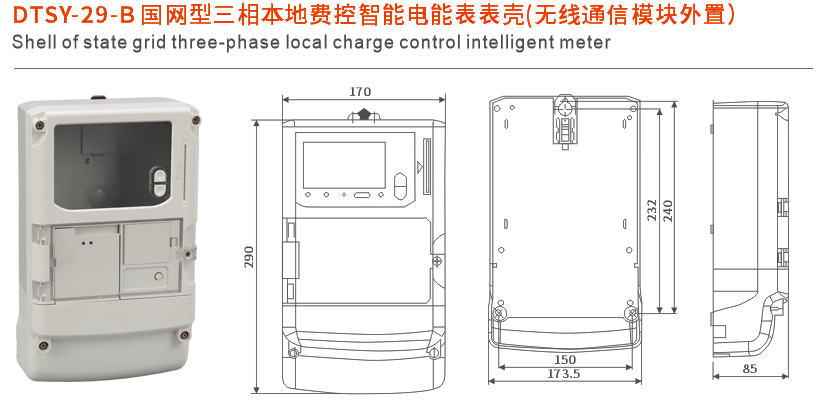 DTSY-29-B 国网型三相本地费控智能电能表表壳(无线通信模块外置)
Shell of state grid three-phase local charge control intelligent meter

170

290

232

240

150

173.5

85