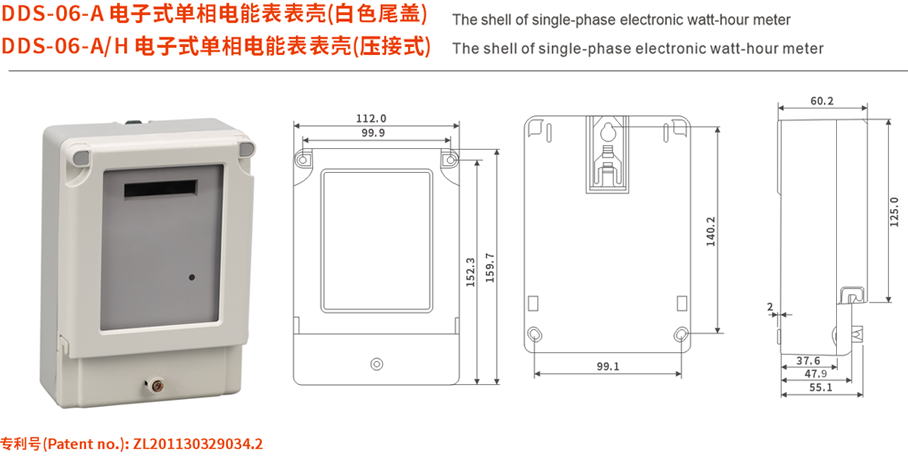 DDS-06-A 电子式单相电能表表壳(白色尾盖) The shell of single-phase electronic watt-hour meter
DDS-06-A/H 电子式单相电能表表壳(压接式) The shell of single-phase electronic watt-hour meter

112.0
99.9
152.3
159.7
140.2
99.1
60.2
125.0
2
37.6
47.9
55.1

专利号(Patent no.): ZL201130329034.2